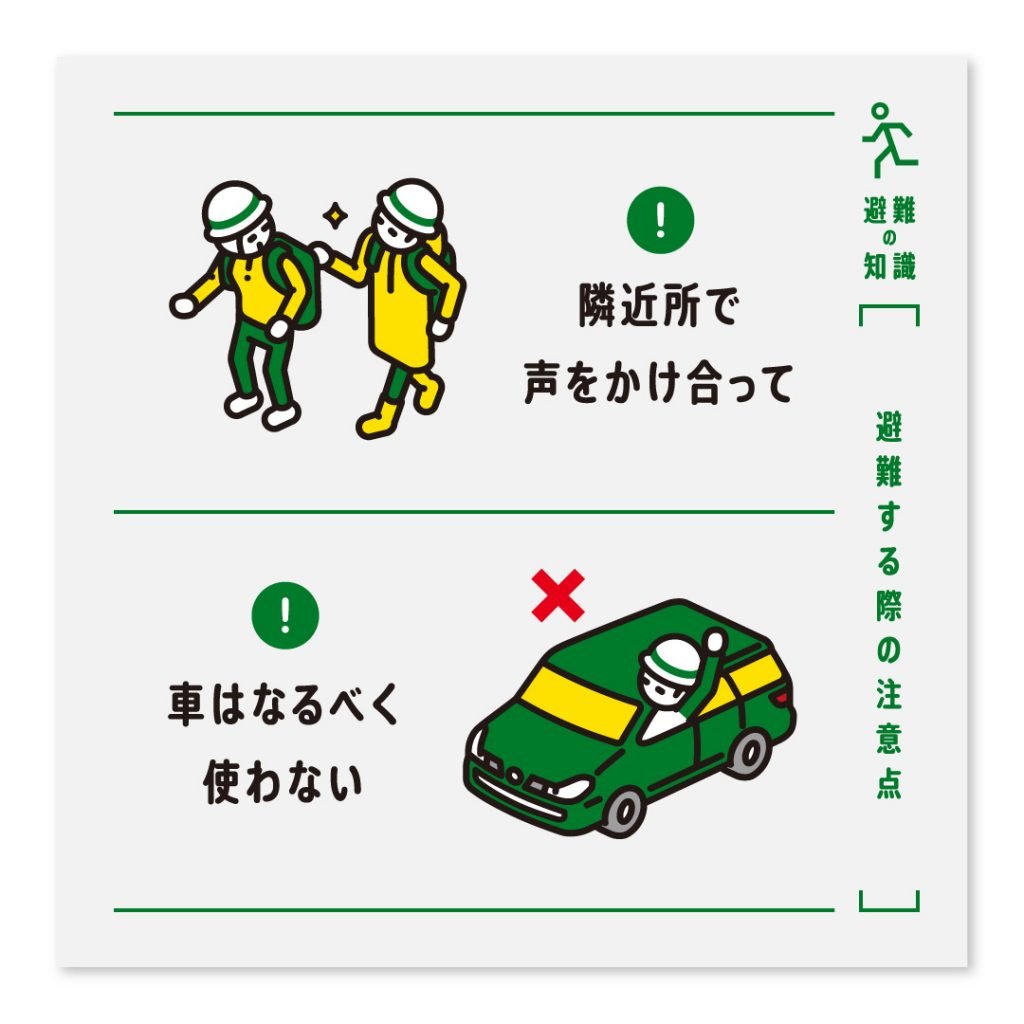 避難の知識

避難する際の注意点

!
隣近所で
声をかけ合って

!
車はなるべく
使わない